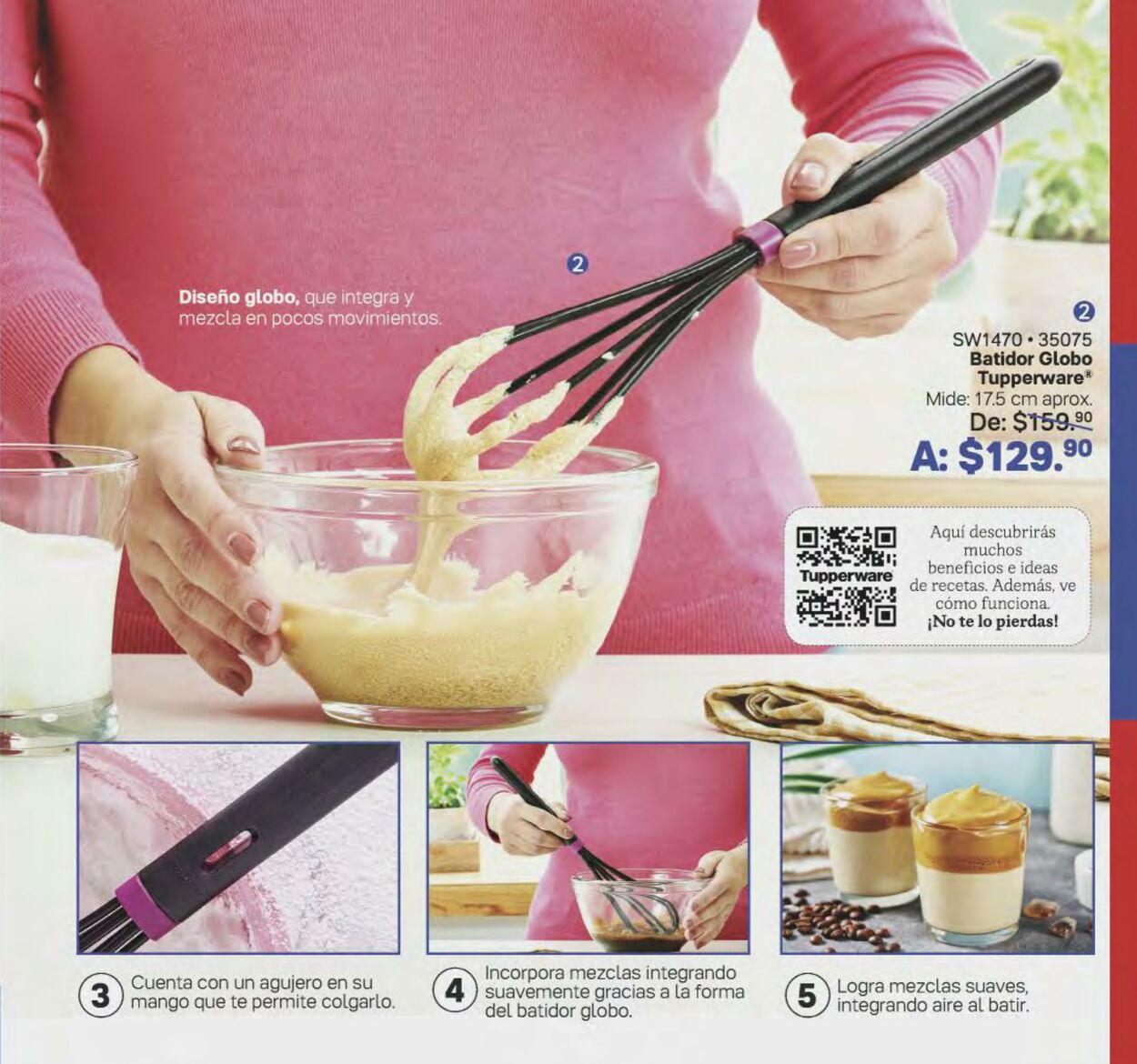 2

Diseño globo, que integra y mezcla en pocos movimientos.

2

SW1470 • 35075
Batidor Globo Tupperware®
Mide: 17.5 cm aprox.
De: $159.90
A: $129.90

Tupperware

Aquí descubrirás muchos beneficios e ideas de recetas. Además, ve cómo funciona. ¡No te lo pierdas!

3 Cuenta con un agujero en su mango que te permite colgarlo.

4 Incorpora mezclas integrando suavemente gracias a la forma del batidor globo.

5 Logra mezclas suaves, integrando aire al batir.